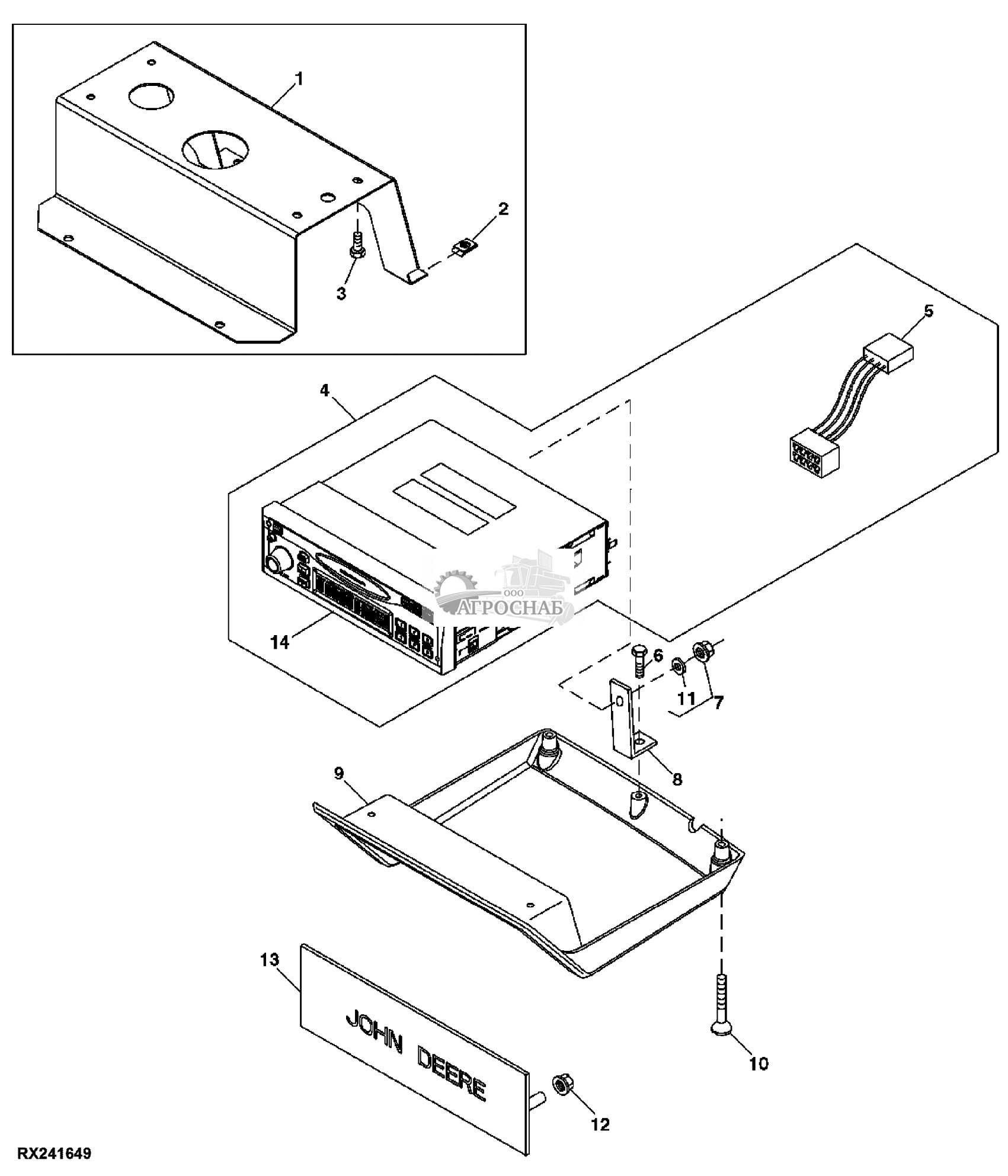 1

2

3

5

4

ООО
АГРОСНАБ

14

6

11

7

8

9

13

JOHN DEERE

10

12

RX241649